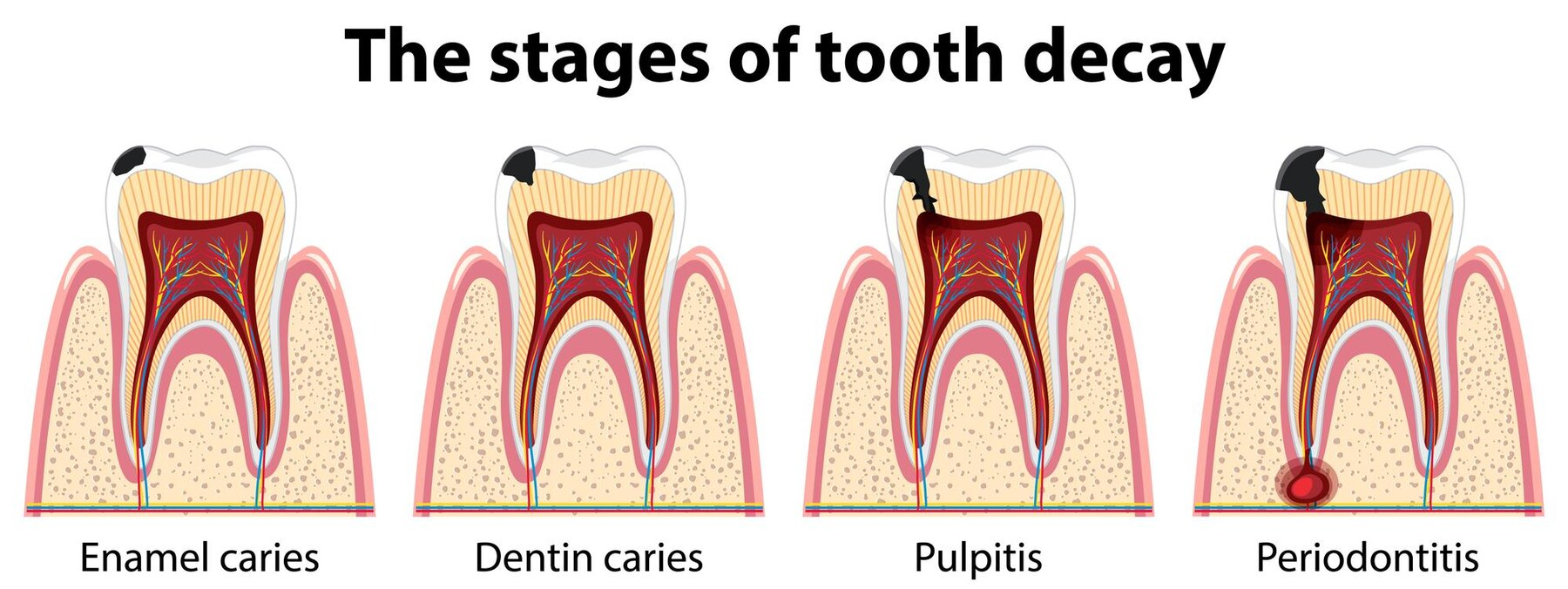 The stages of tooth decay

Enamel caries

Dentin caries

Pulpitis

Periodontitis